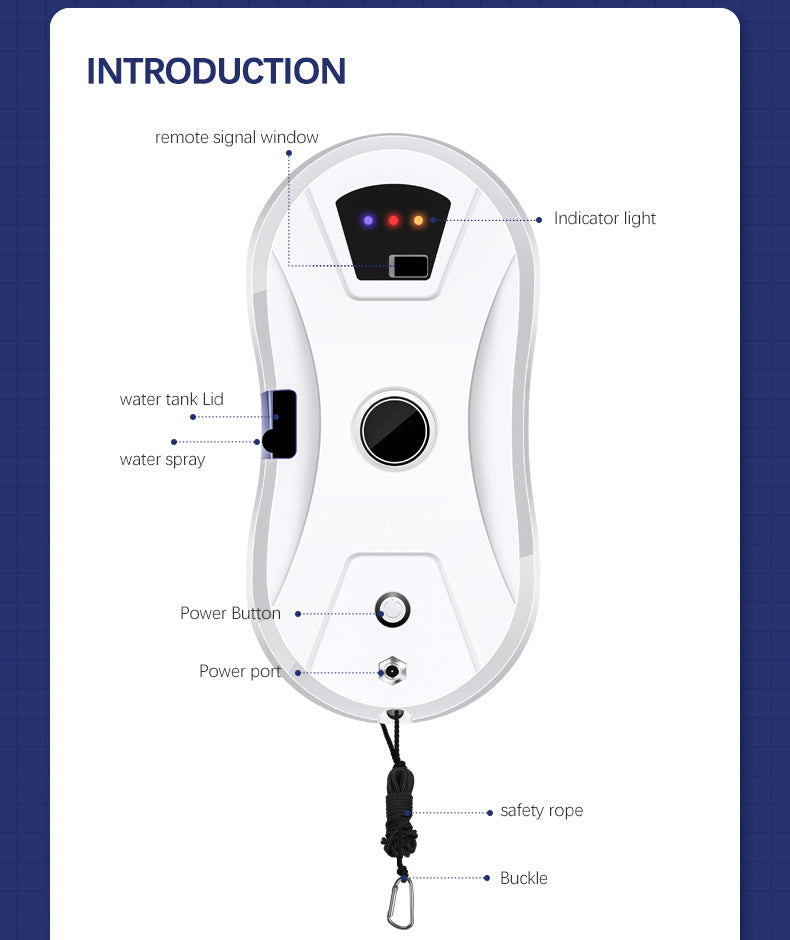 INTRODUCTION

remote signal window

Indicator light

water tank Lid

water spray

Power Button

Power port

safety rope

Buckle